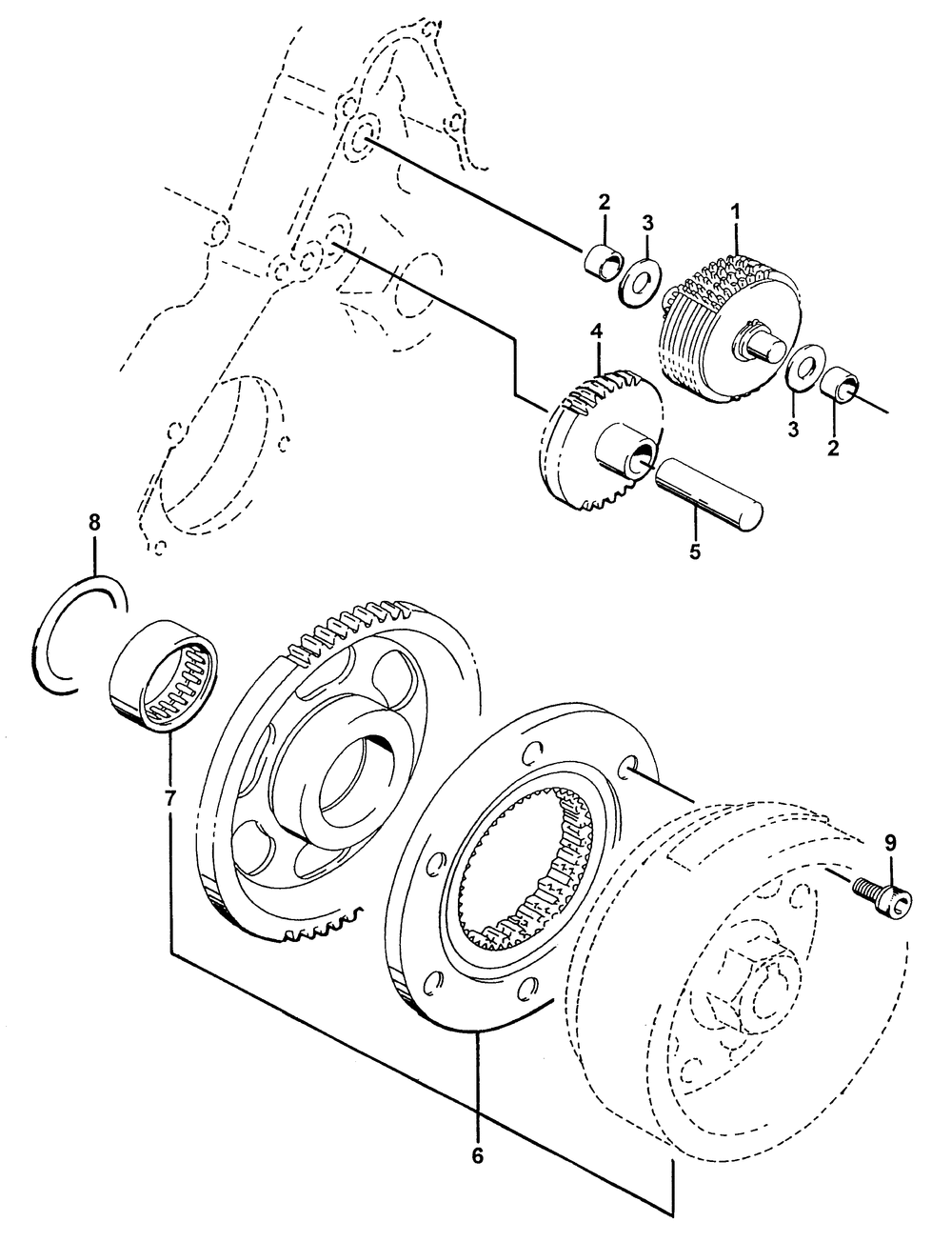 2
3
1
4
3
2
5
8
7
9
6